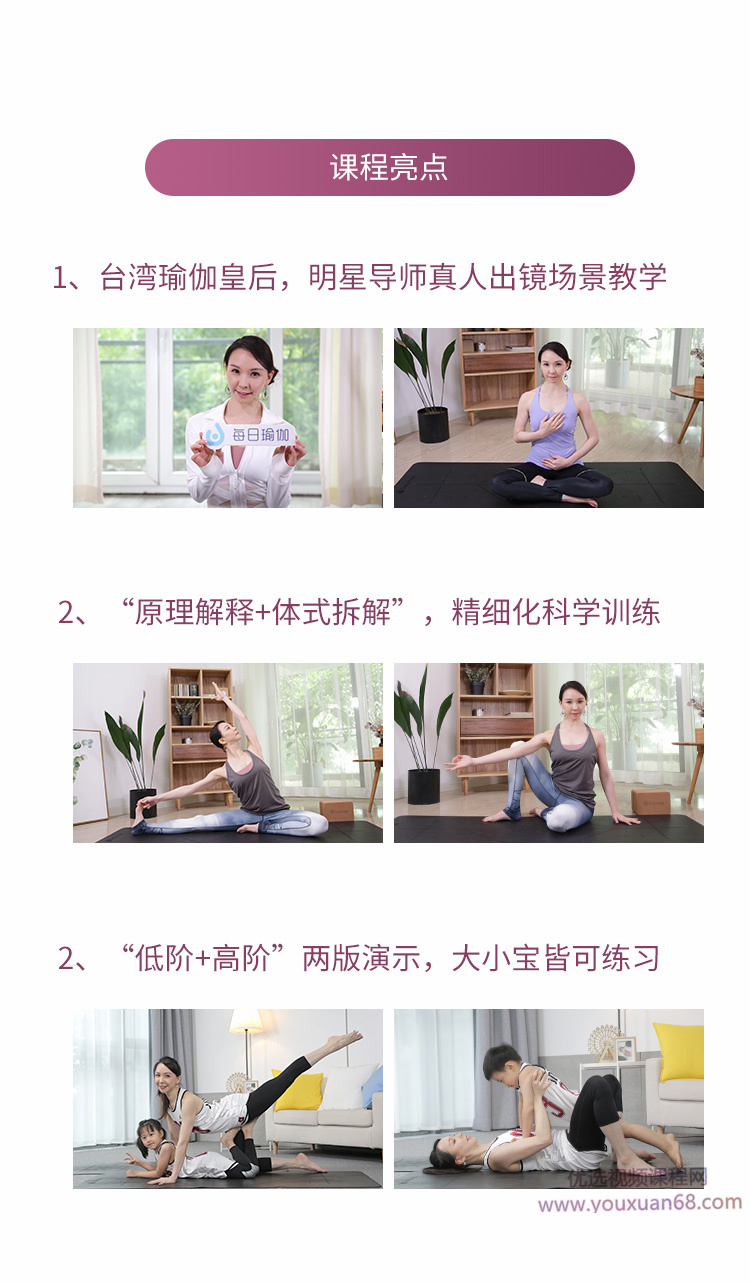 课程亮点

1、台湾瑜伽皇后，明星导师真人出镜场景教学

每日瑜伽

2、“原理解释+体式拆解”，精细化科学训练

2、“低阶+高阶”两版演示，大小宝皆可练习

优选视频课程网
www.youxuan68.com