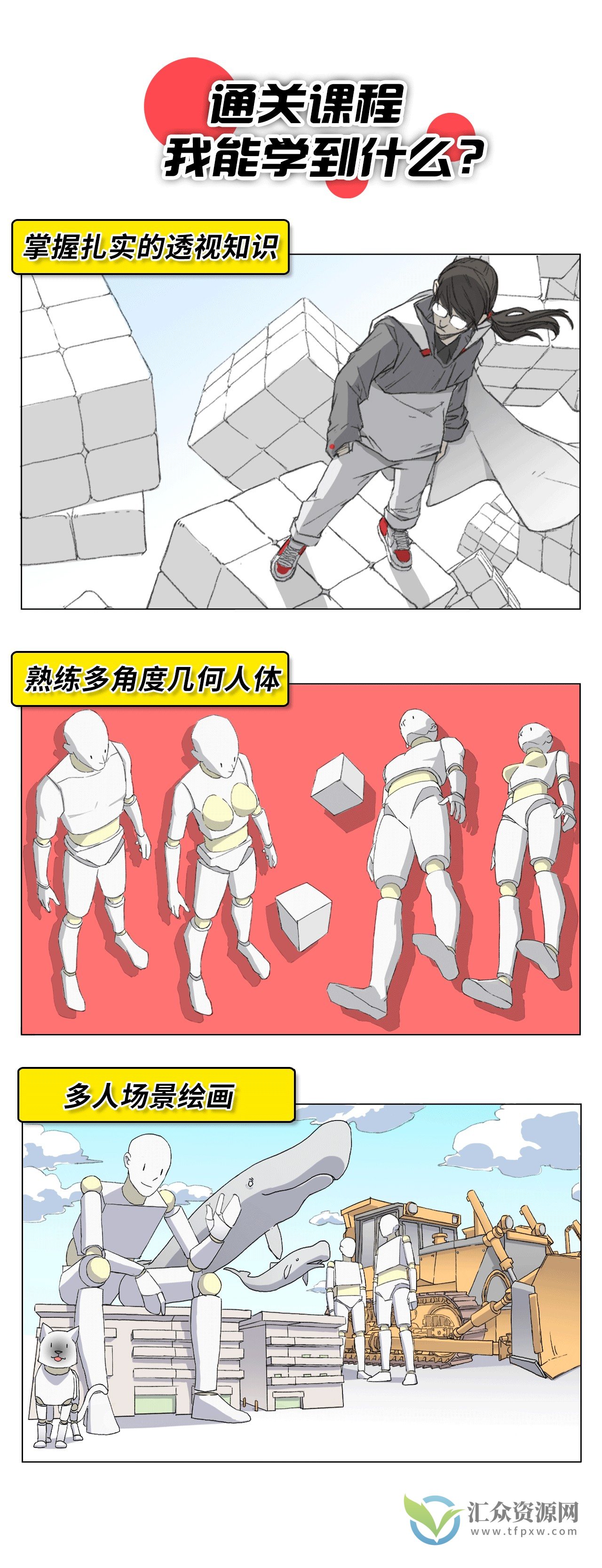 通关课程
我能学到什么？

掌握扎实的透视知识

熟练多角度几何人体

多人场景绘画

汇众资源网
www.tfpxw.com